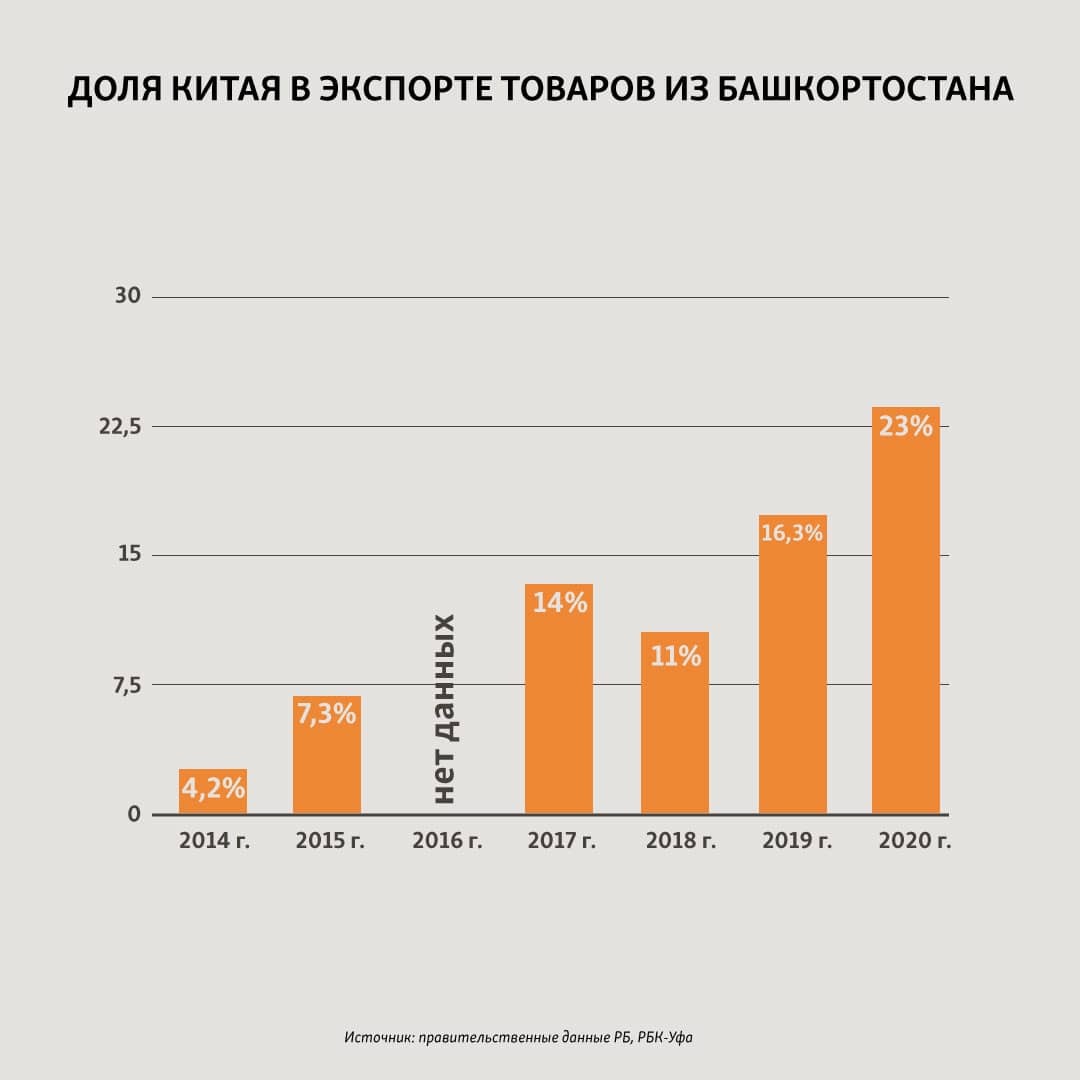 ДОЛЯ КИТАЯ В ЭКСПОРТЕ ТОВАРОВ ИЗ БАШКОРТОСТАНА

30
22,5
15
7,5
0

4,2%
7,3%
нет данных
14%
11%
16,3%
23%

2014 г.
2015 г.
2016 г.
2017 г.
2018 г.
2019 г.
2020 г.

Источник: правительственные данные РБ, РБК-Уфа