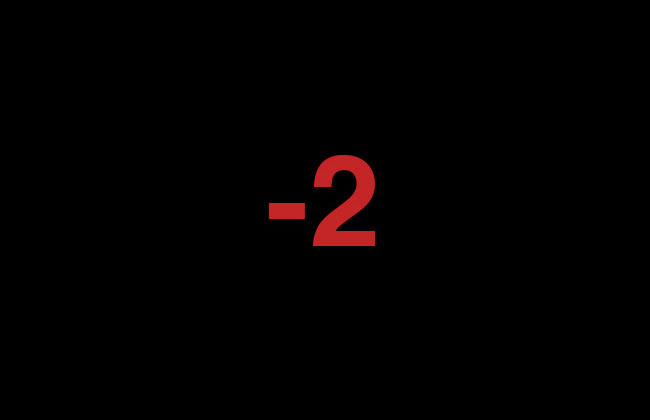 -2