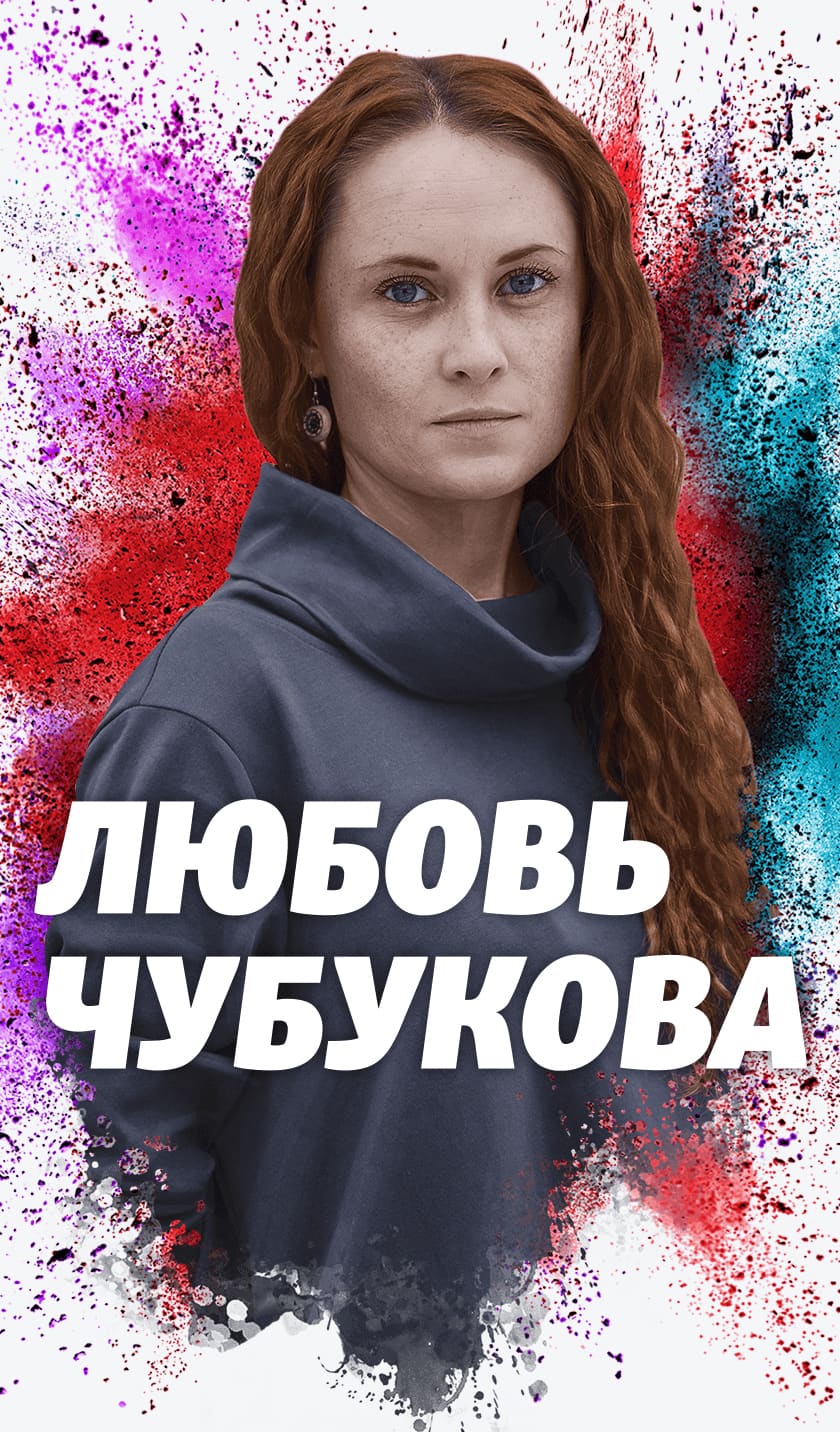 ЛЮБОВЬ
ЧУБУКОВА