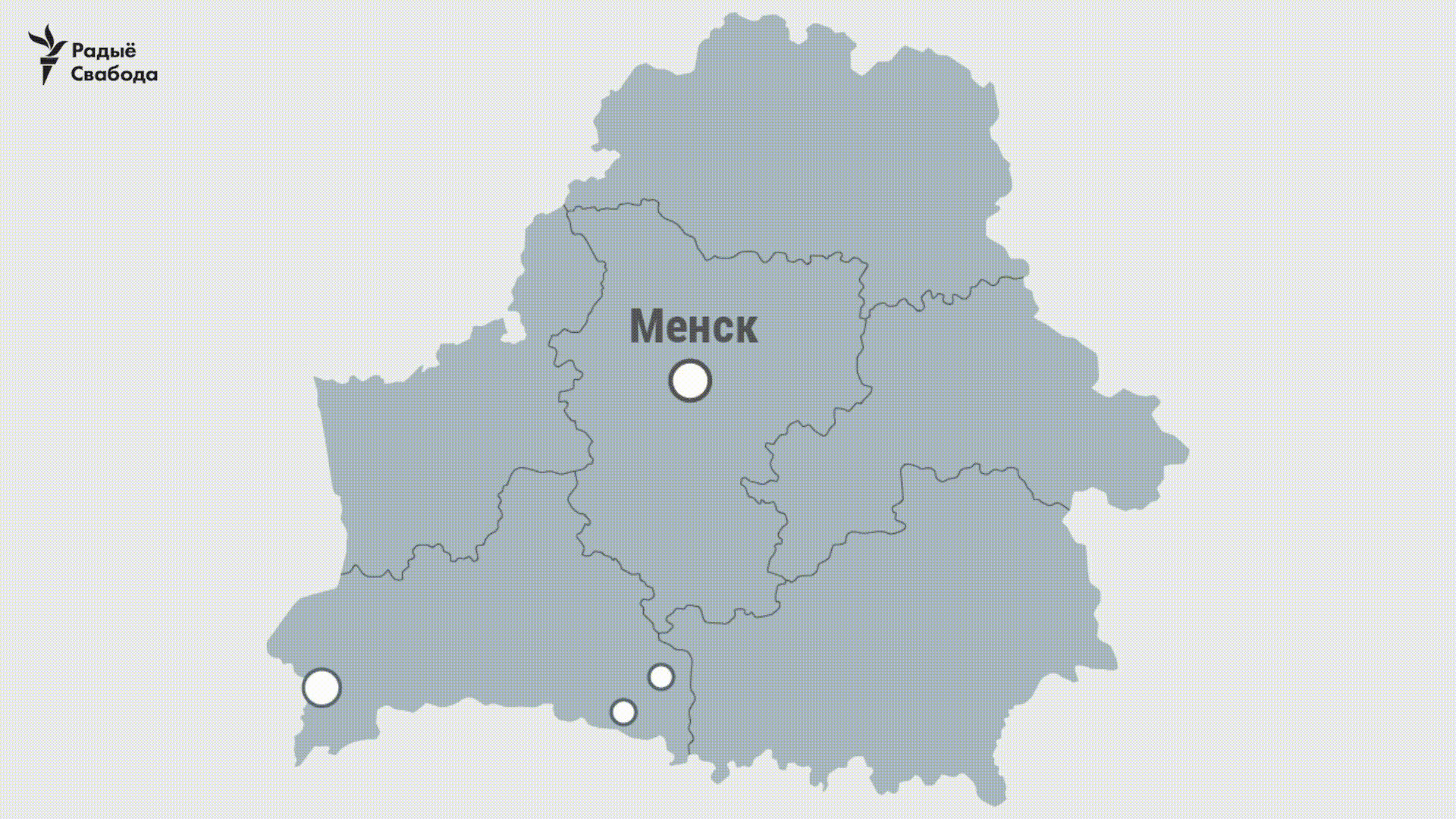 Радыё Свабода

Менск